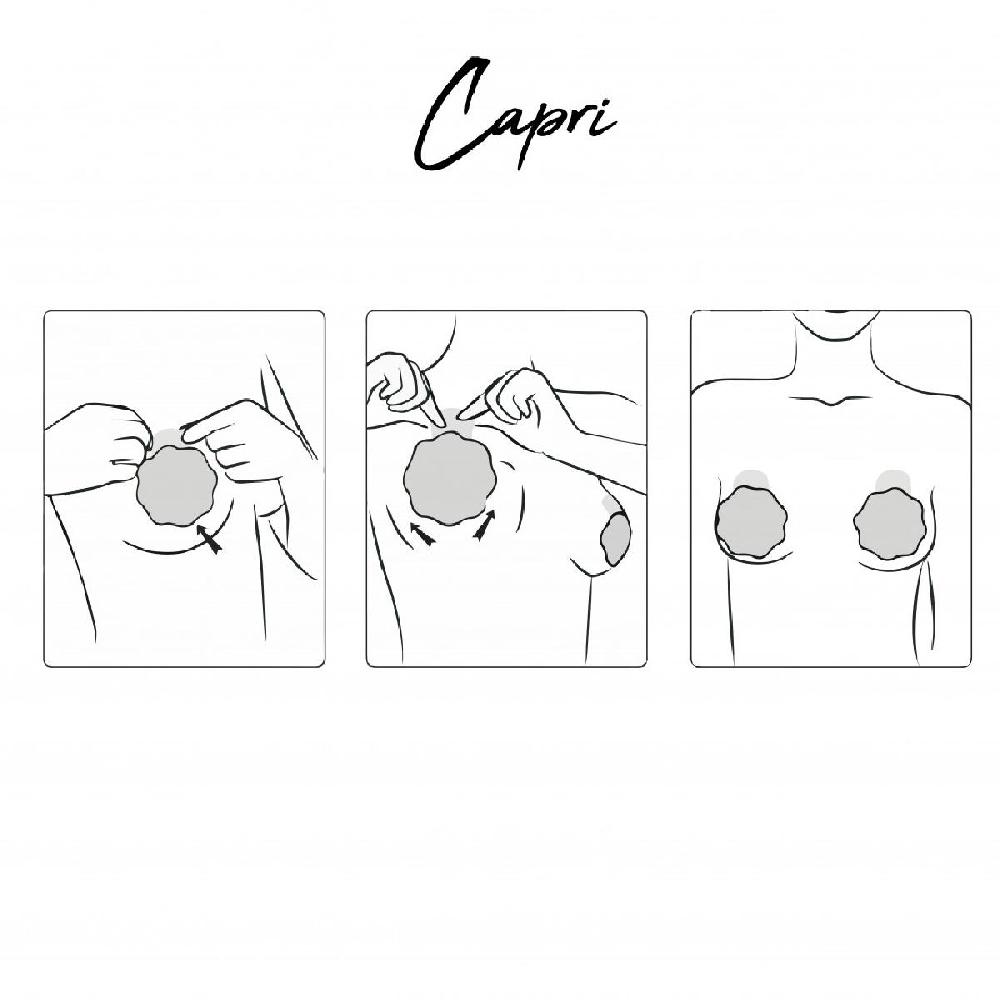 Capri